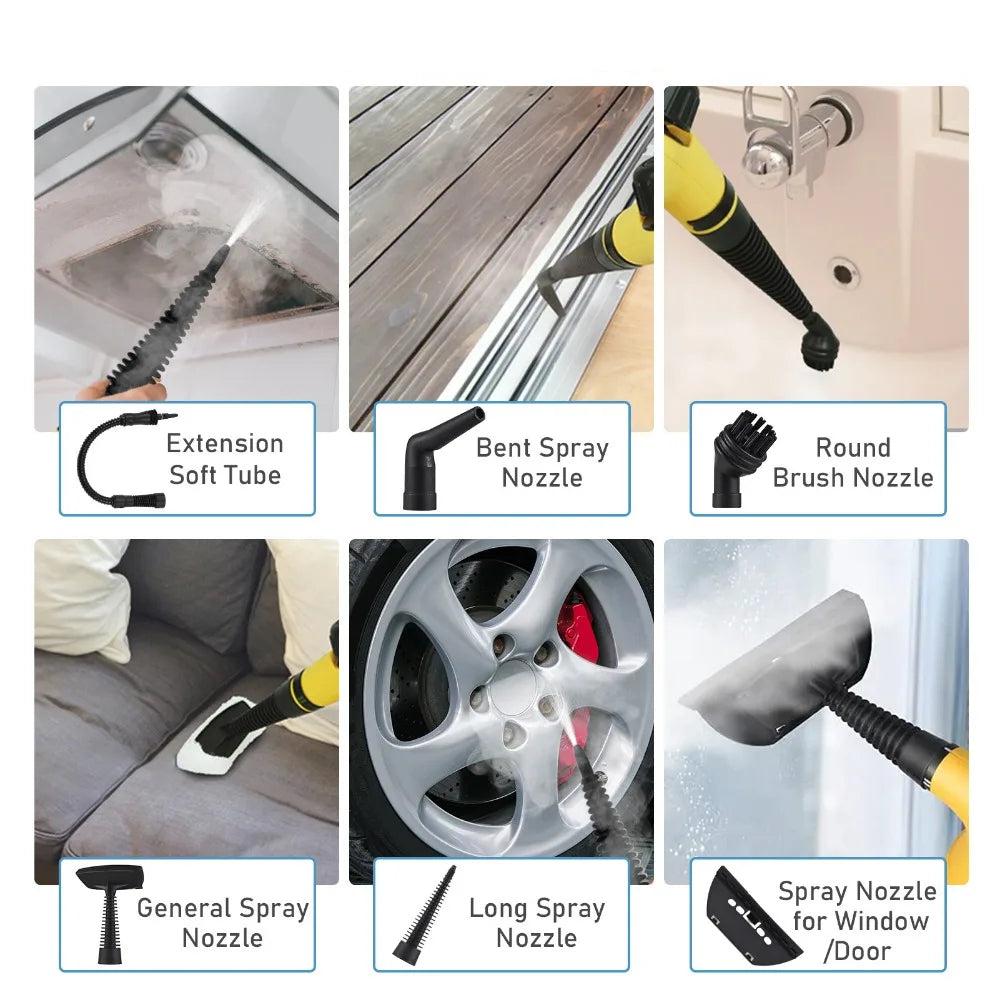 Extension Soft Tube

Bent Spray Nozzle

Round Brush Nozzle

General Spray Nozzle

Long Spray Nozzle

Spray Nozzle for Window /Door