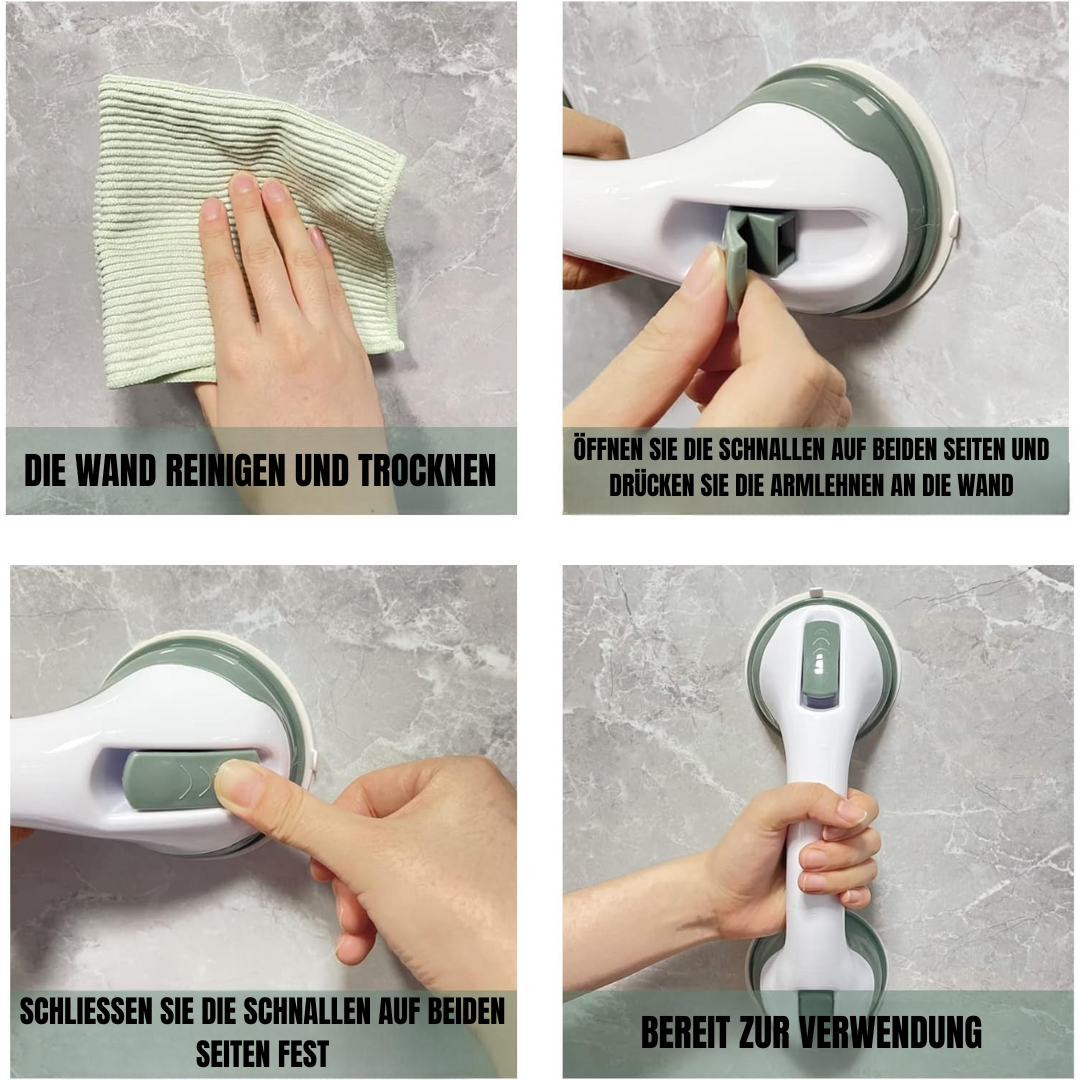 DIE WAND REINIGEN UND TROCKNEN

ÖFFNEN SIE DIE SCHNALLEN AUF BEIDEN SEITEN UND DRÜCKEN SIE DIE ARMLEHNEN AN DIE WAND

SCHLIESSEN SIE DIE SCHNALLEN AUF BEIDEN SEITEN FEST

BEREIT ZUR VERWENDUNG