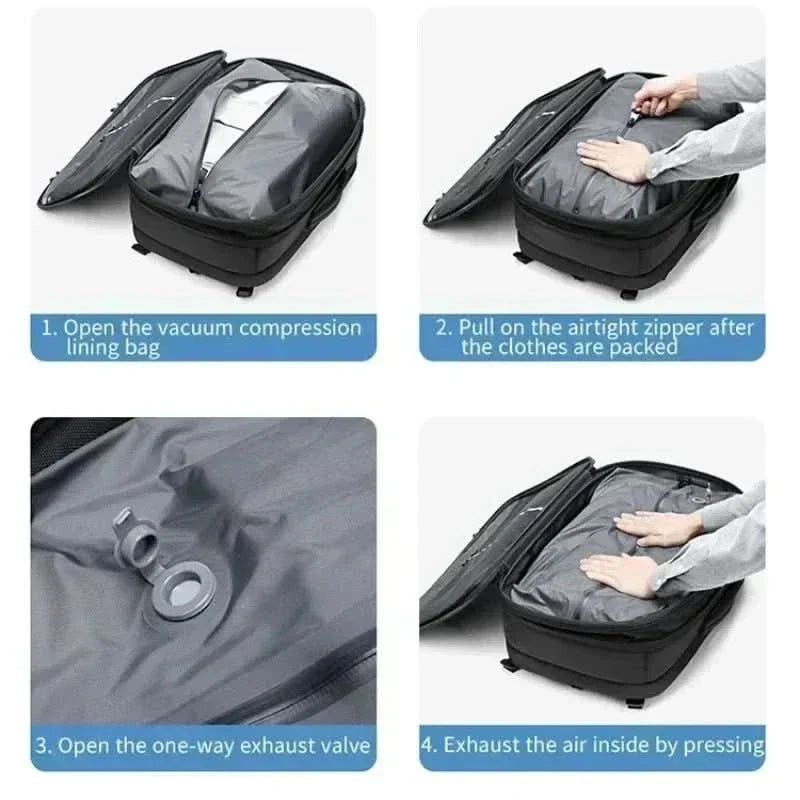 1. Open the vacuum compression lining bag

2. Pull on the airtight zipper after the clothes are packed

3. Open the one-way exhaust valve

4. Exhaust the air inside by pressing